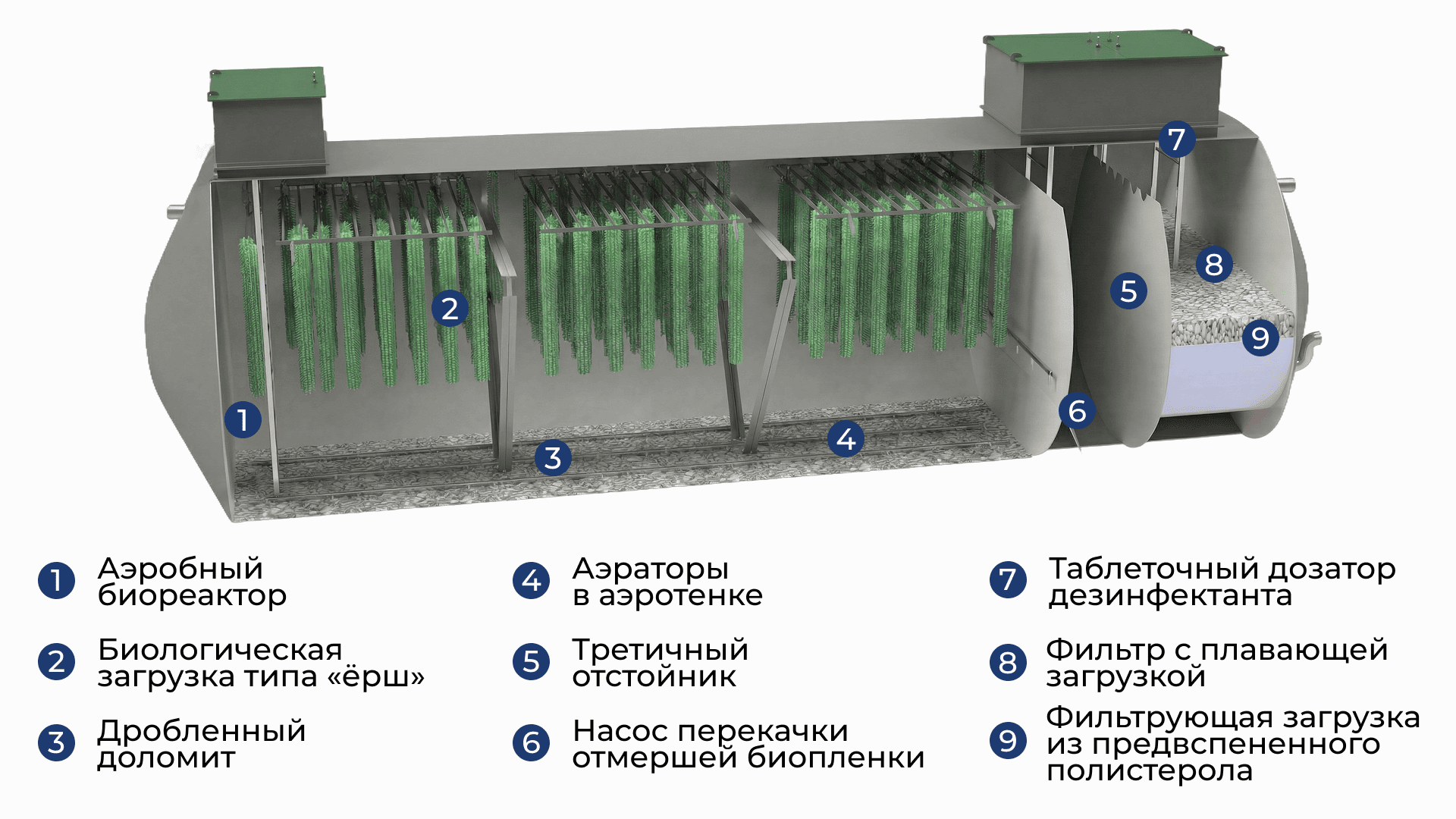 7

8

2

5

9

1

6

4

3

1 Аэробный биореактор

2 Биологическая загрузка типа «ёрш»

3 Дробленный доломит

4 Аэраторы в аэротенке

5 Третичный отстойник

6 Насос перекачки отмершей биопленки

7 Таблеточный дозатор дезинфектанта

8 Фильтр с плавающей загрузкой

9 Фильтрующая загрузка из предвспененного полистерола