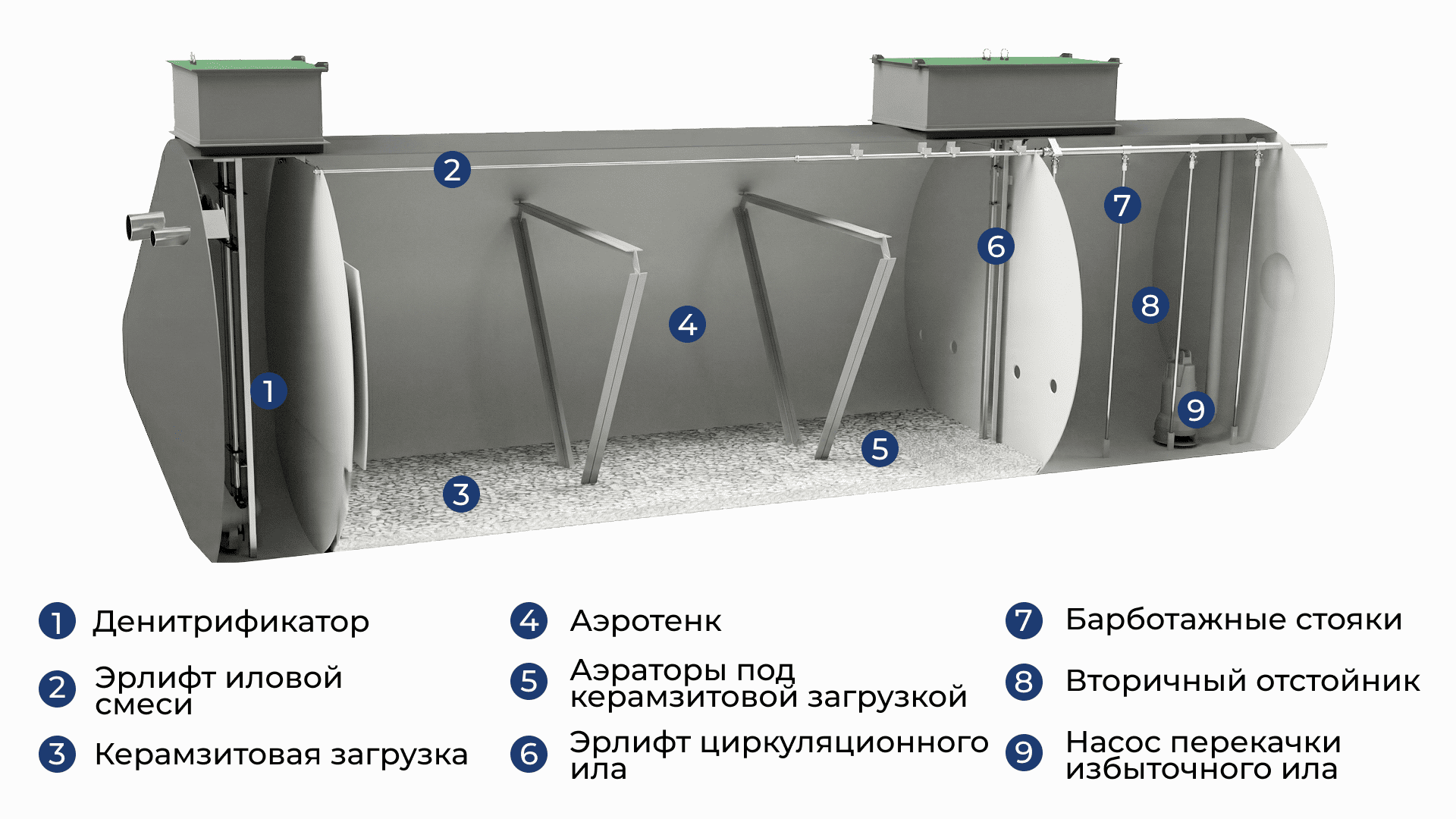 2

7

6

8

4

1

9

5

3

1 Денитрификатор

2 Эрлифт иловой смеси

3 Керамзитовая загрузка

4 Аэротенк

5 Аэраторы под керамзитовой загрузкой

6 Эрлифт циркуляционного ила

7 Барботажные стояки

8 Вторичный отстойник

9 Насос перекачки избыточного ила